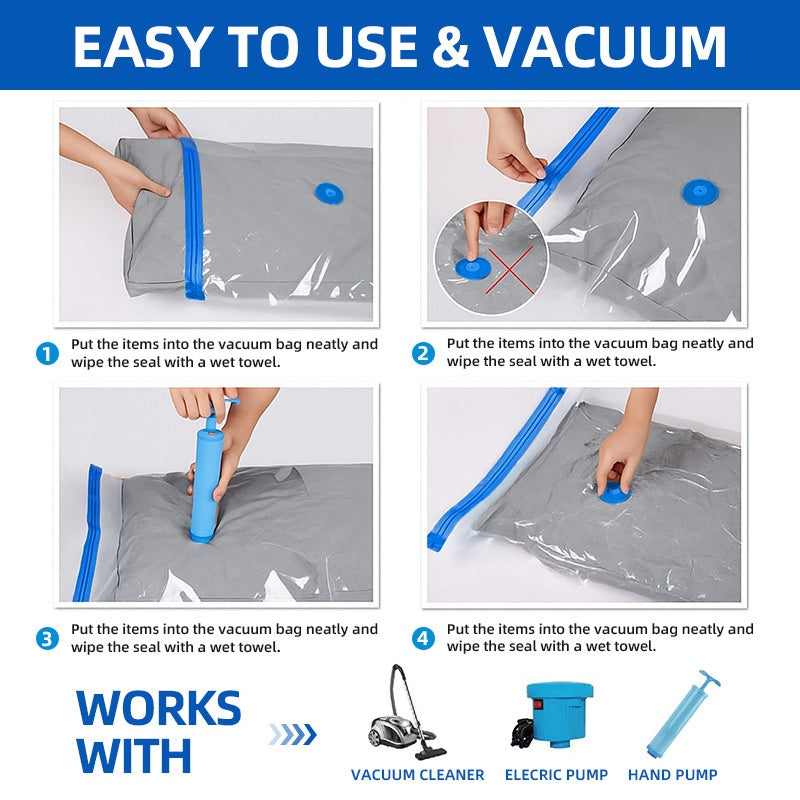 EASY TO USE & VACUUM

1 Put the items into the vacuum bag neatly and wipe the seal with a wet towel.

2 Put the items into the vacuum bag neatly and wipe the seal with a wet towel.

3 Put the items into the vacuum bag neatly and wipe the seal with a wet towel.

4 Put the items into the vacuum bag neatly and wipe the seal with a wet towel.

WORKS WITH

VACUUM CLEANER

ELECRIC PUMP

HAND PUMP