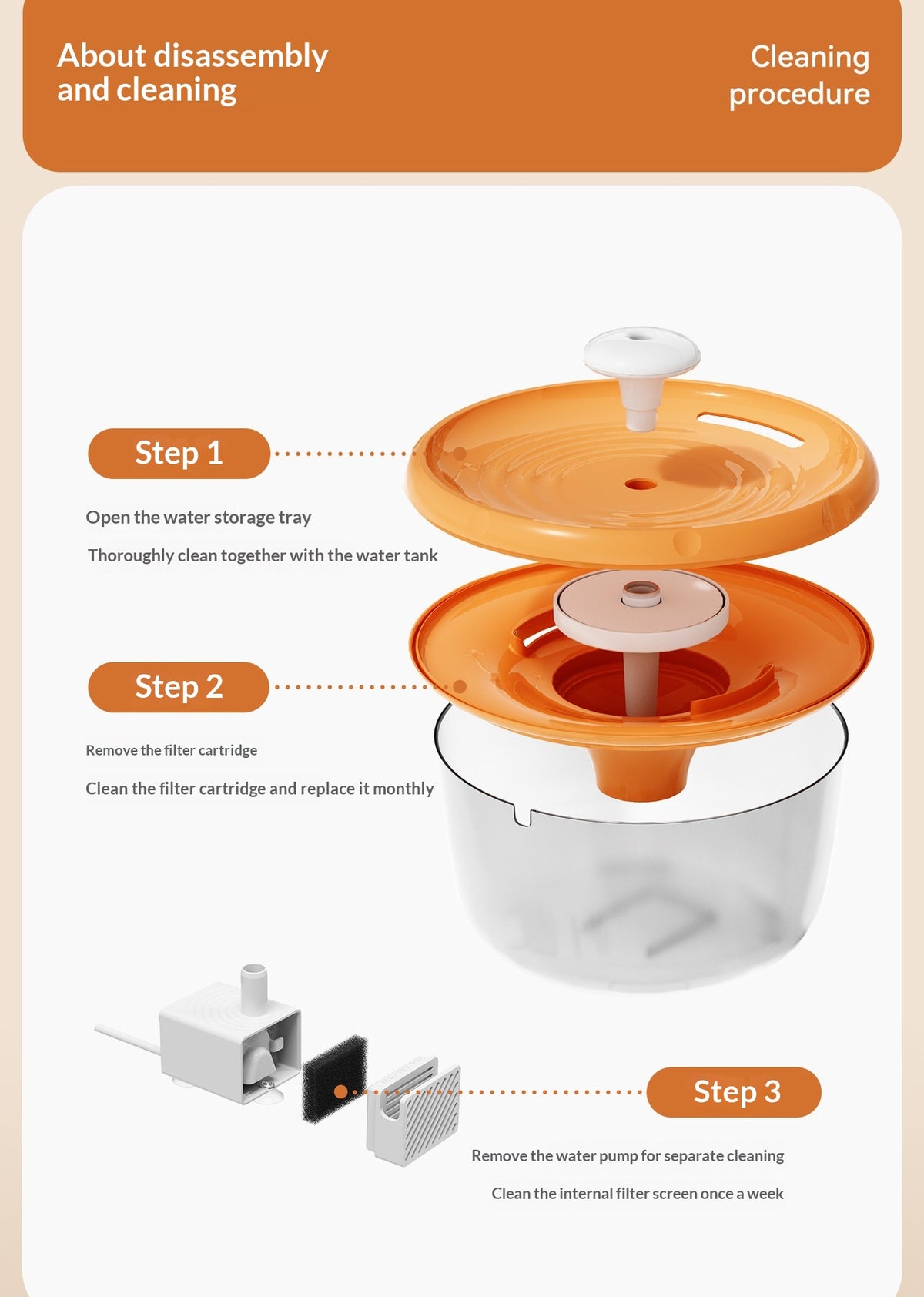 About disassembly and cleaning

Cleaning procedure

Step 1

Open the water storage tray

Thoroughly clean together with the water tank

Step 2

Remove the filter cartridge

Clean the filter cartridge and replace it monthly

Step 3

Remove the water pump for separate cleaning

Clean the internal filter screen once a week