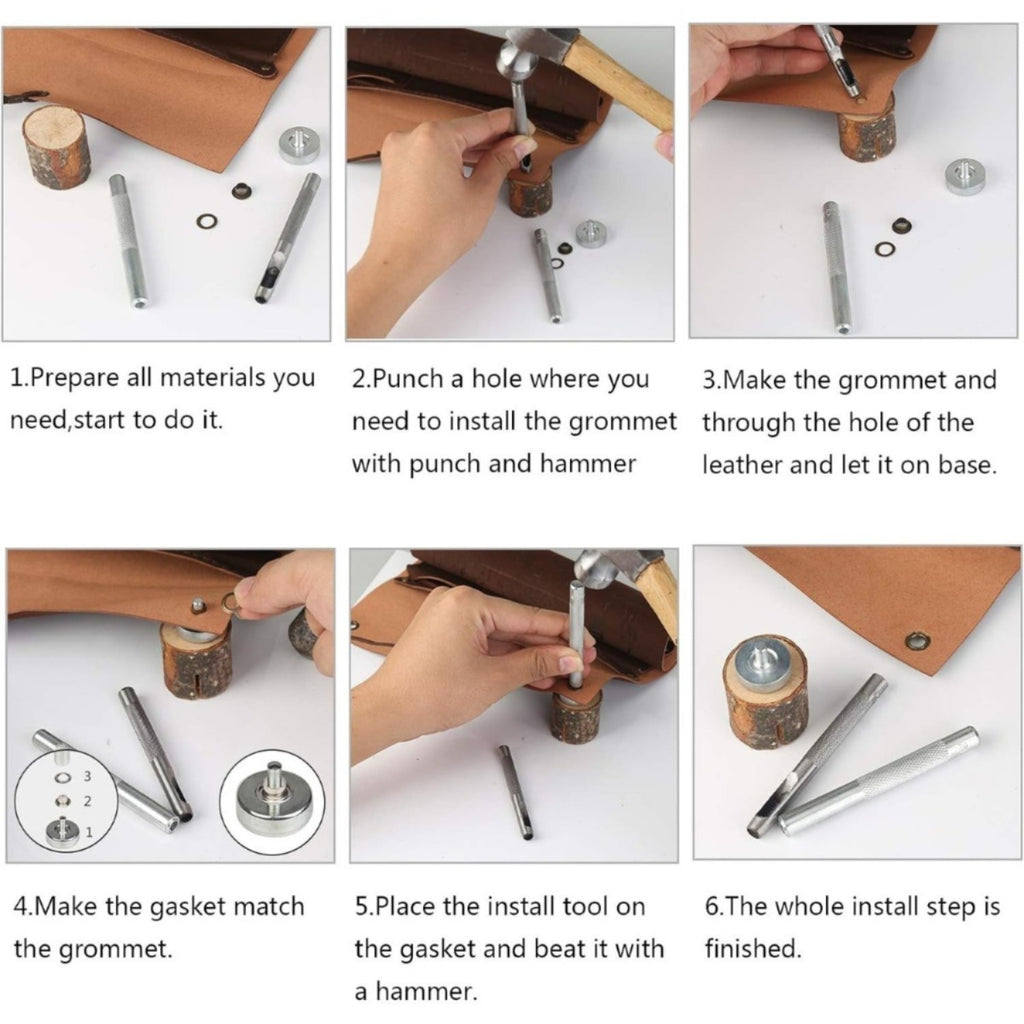 1.Prepare all materials you need,start to do it.

2.Punch a hole where you need to install the grommet with punch and hammer

3.Make the grommet and through the hole of the leather and let it on base.

3
2
1

4.Make the gasket match the grommet.

5.Place the install tool on the gasket and beat it with a hammer.

6.The whole install step is finished.