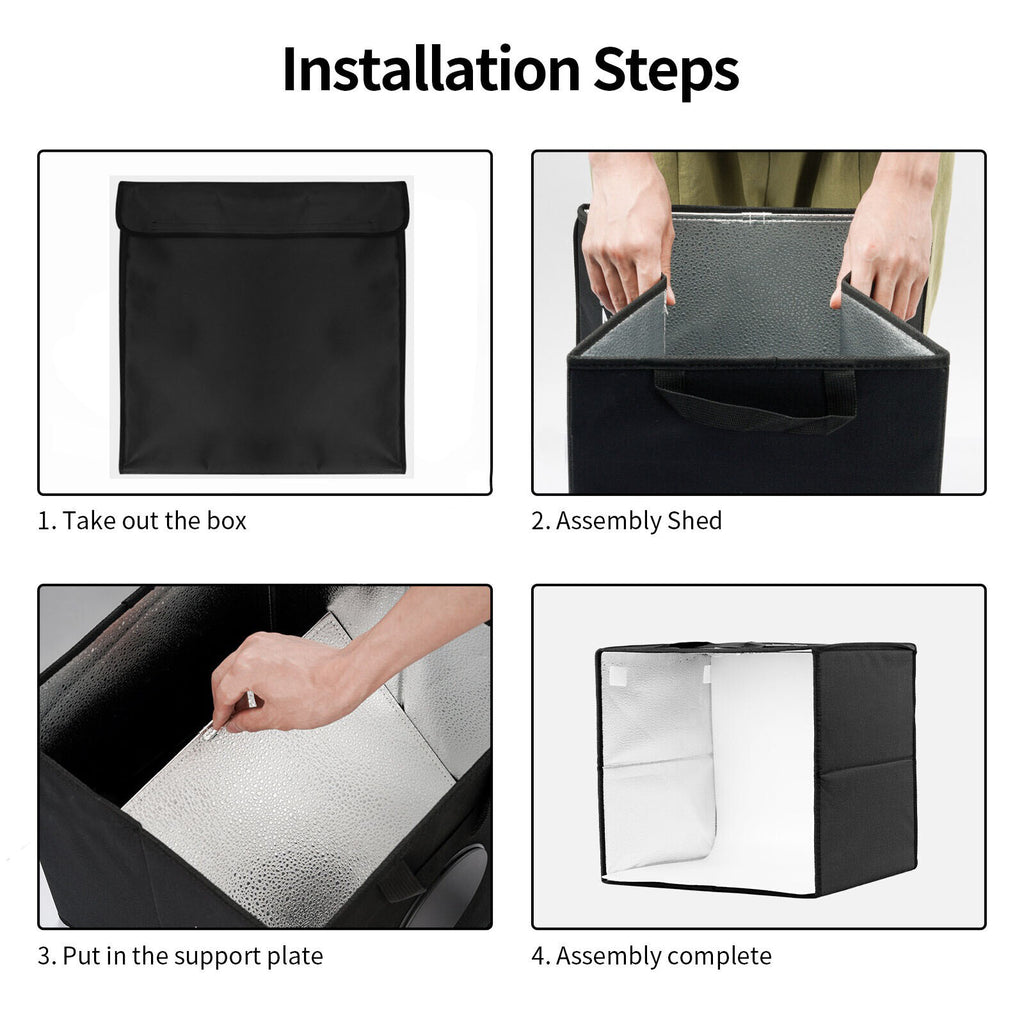 Installation Steps

1. Take out the box

2. Assembly Shed

3. Put in the support plate

4. Assembly complete