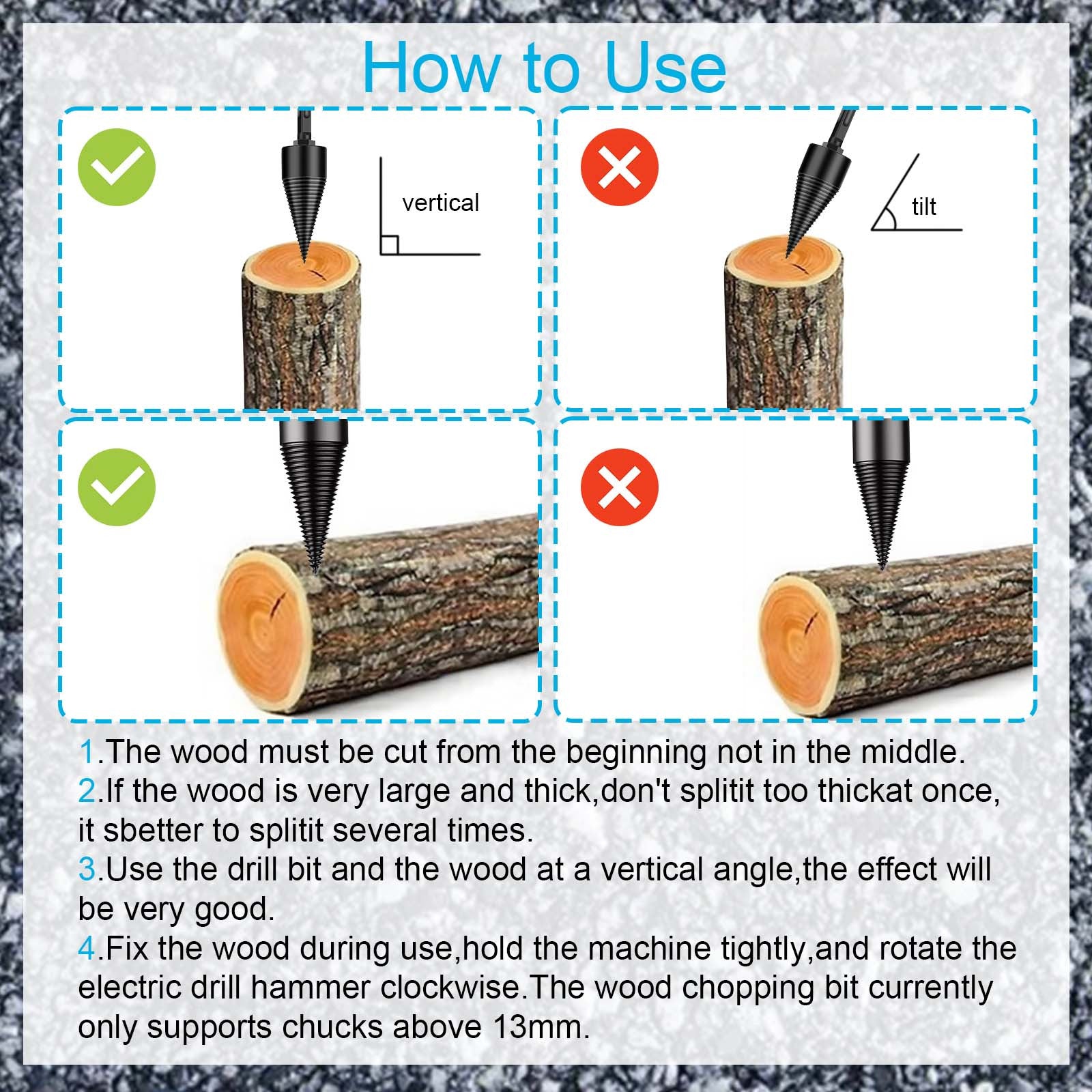 How to Use

vertical

tilt

1.The wood must be cut from the beginning not in the middle.
2.If the wood is very large and thick,don't splitit too thickat once, it sbetter to splitit several times.
3.Use the drill bit and the wood at a vertical angle,the effect will be very good.
4.Fix the wood during use,hold the machine tightly,and rotate the electric drill hammer clockwise.The wood chopping bit currently only supports chucks above 13mm.