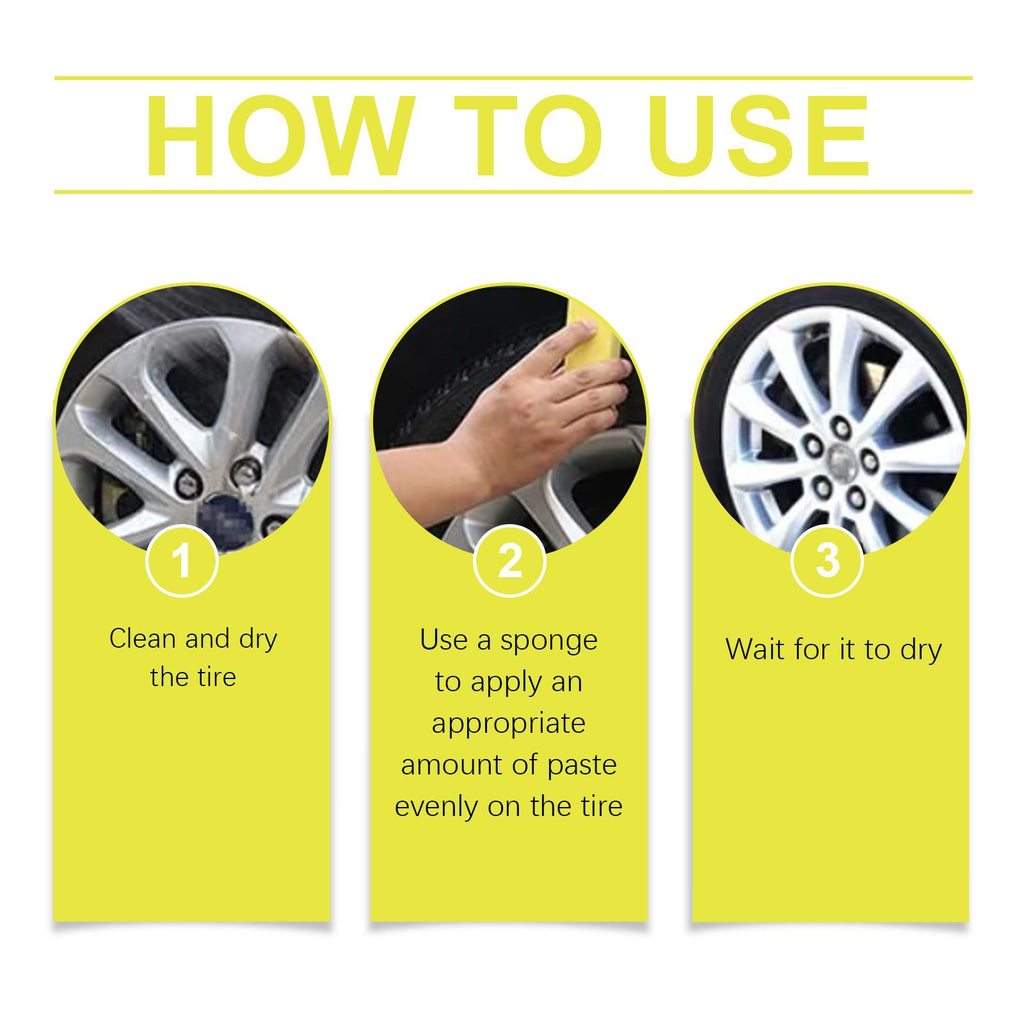 HOW TO USE

1
Clean and dry the tire

2
Use a sponge to apply an appropriate amount of paste evenly on the tire

3
Wait for it to dry