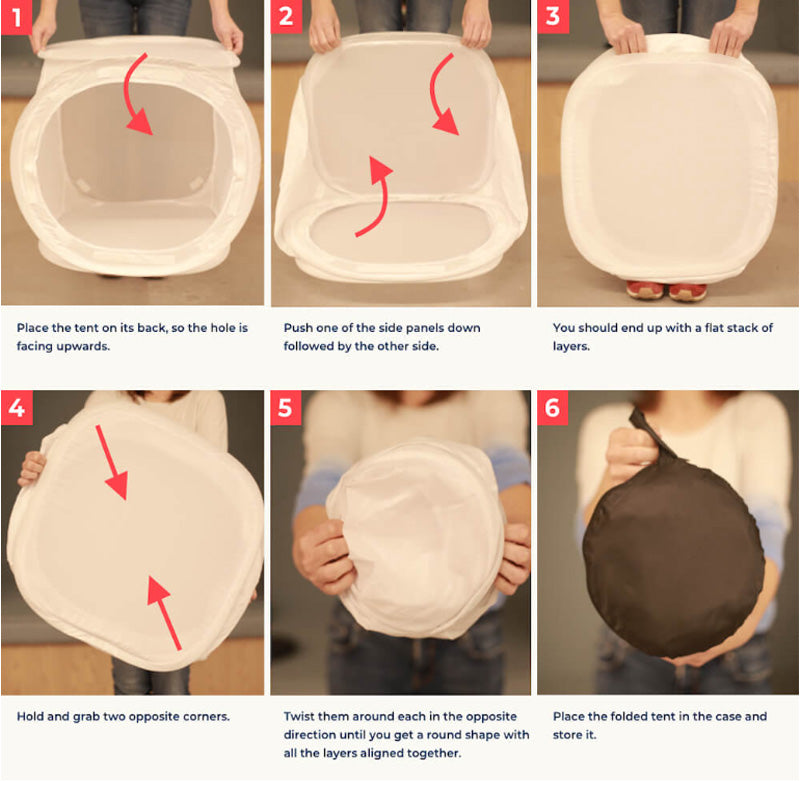 1

Place the tent on its back, so the hole is facing upwards.

2

Push one of the side panels down followed by the other side.

3

You should end up with a flat stack of layers.

4

Hold and grab two opposite corners.

5

Twist them around each in the opposite direction until you get a round shape with all the layers aligned together.

6

Place the folded tent in the case and store it.