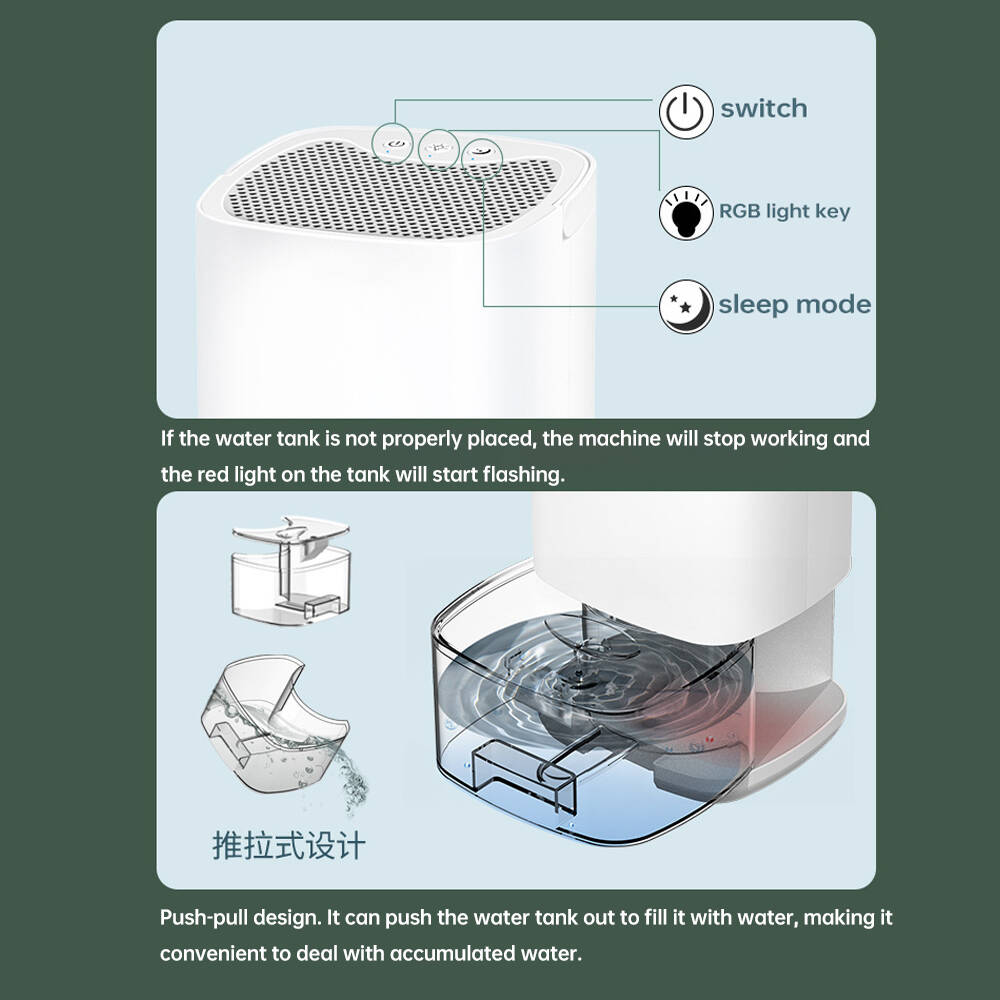 switch

RGB light key

sleep mode

If the water tank is not properly placed, the machine will stop working and the red light on the tank will start flashing.

推拉式设计

Push-pull design. It can push the water tank out to fill it with water, making it convenient to deal with accumulated water.